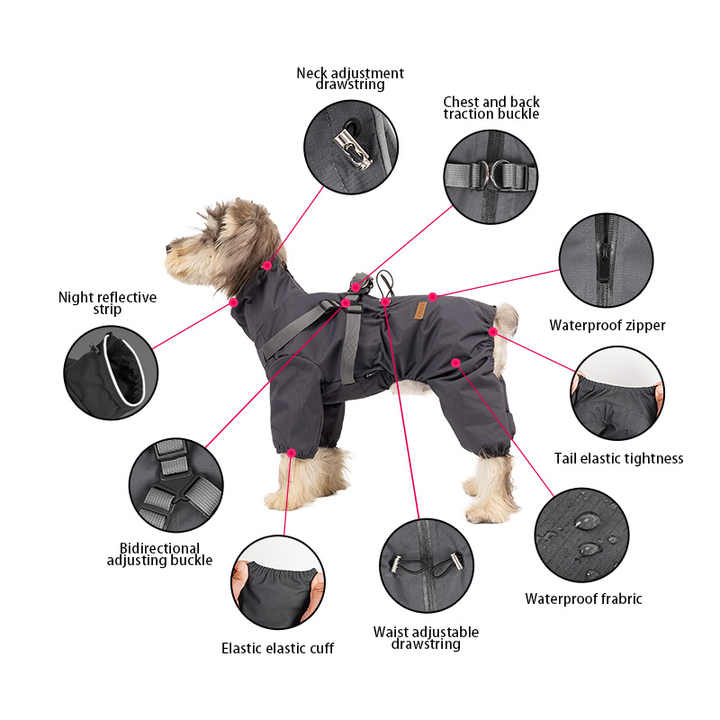 Neck adjustment drawstring

Chest and back traction buckle

Night reflective strip

Waterproof zipper

Tail elastic tightness

Bidirectional adjusting buckle

Waterproof frabric

Elastic elastic cuff

Waist adjustable drawstring