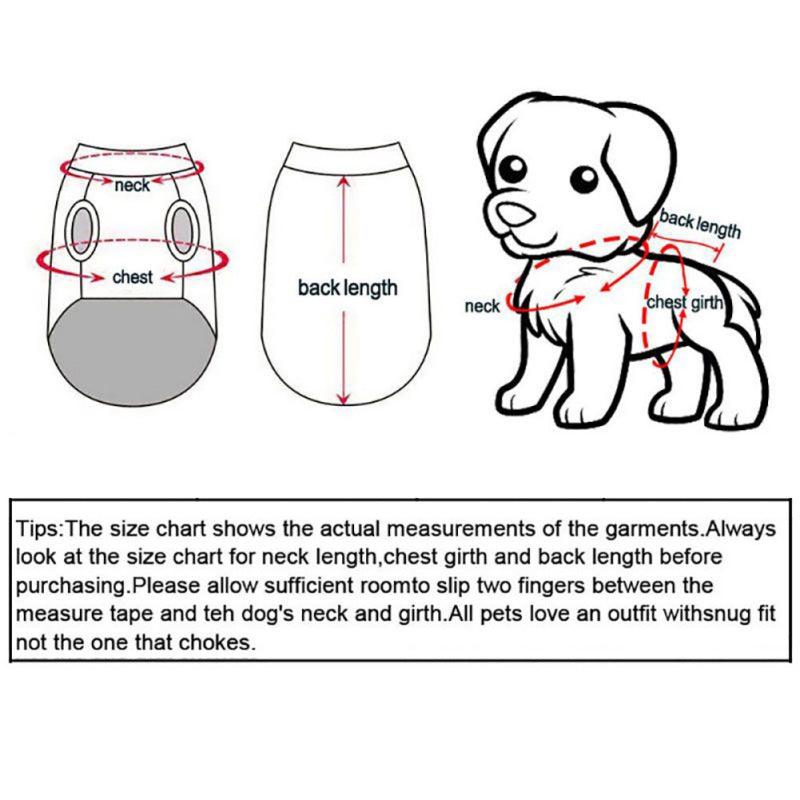 neck

chest

back length

back length

neck

chest girth

Tips:The size chart shows the actual measurements of the garments.Always look at the size chart for neck length,chest girth and back length before purchasing.Please allow sufficient roomto slip two fingers between the measure tape and teh dog's neck and girth.All pets love an outfit withsnug fit not the one that chokes.